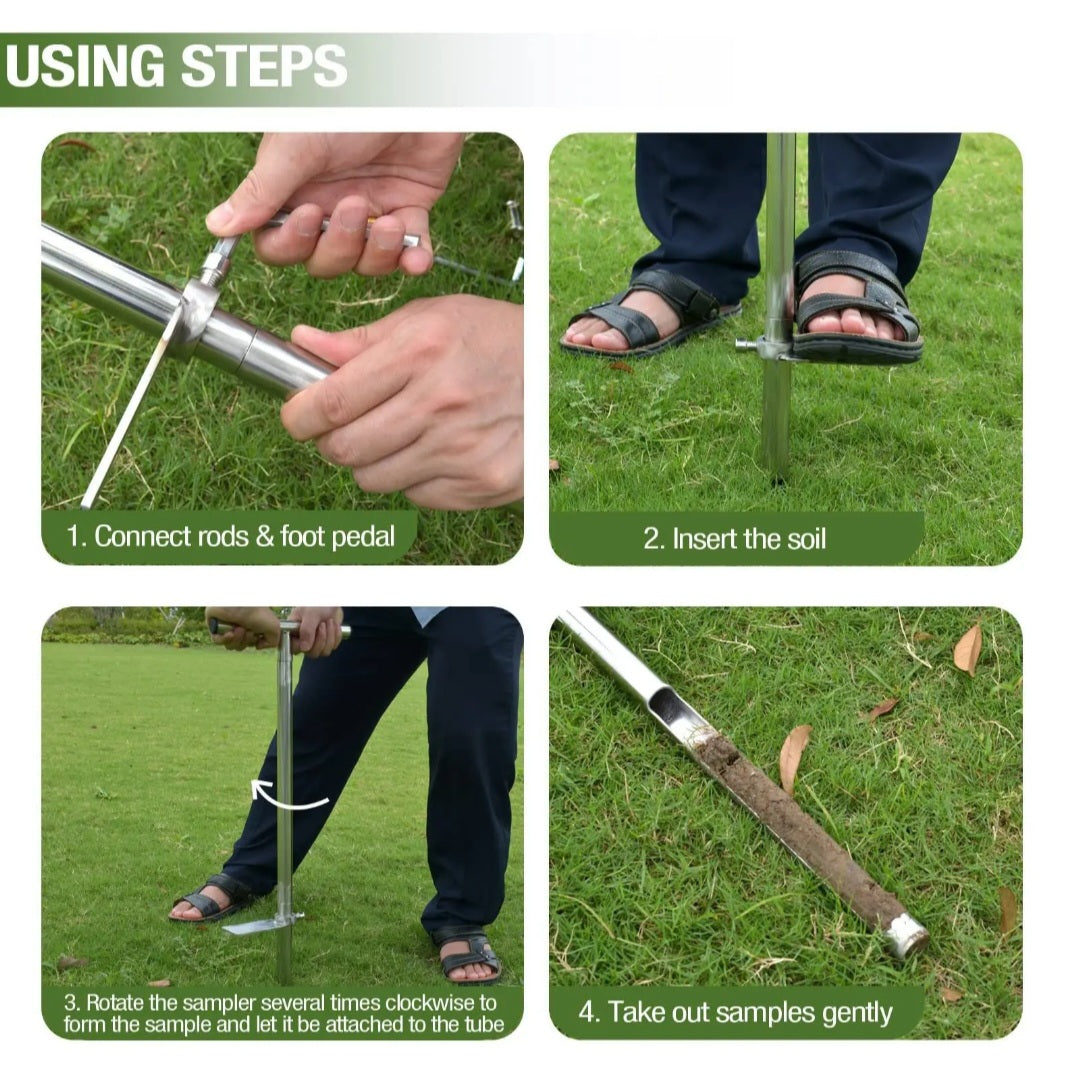 USING STEPS

1. Connect rods & foot pedal

2. Insert the soil

3. Rotate the sampler several times clockwise to form the sample and let it be attached to the tube

4. Take out samples gently